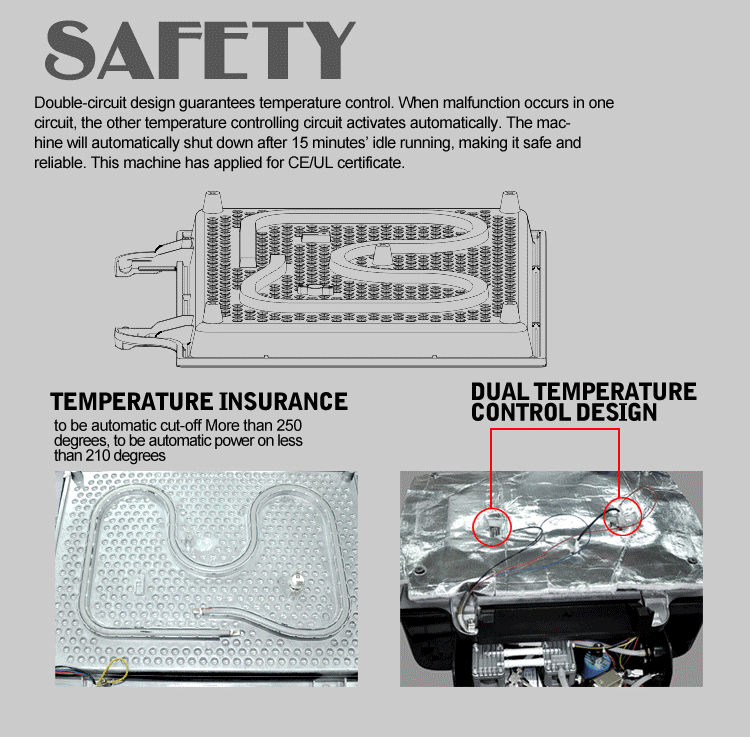 SAFETY

Double-circuit design guarantees temperature control. When malfunction occurs in one circuit, the other temperature controlling circuit activates automatically. The machine will automatically shut down after 15 minutes' idle running, making it safe and reliable. This machine has applied for CE/UL certificate.

TEMPERATURE INSURANCE

to be automatic cut-off More than 250 degrees, to be automatic power on less than 210 degrees

DUAL TEMPERATURE CONTROL DESIGN